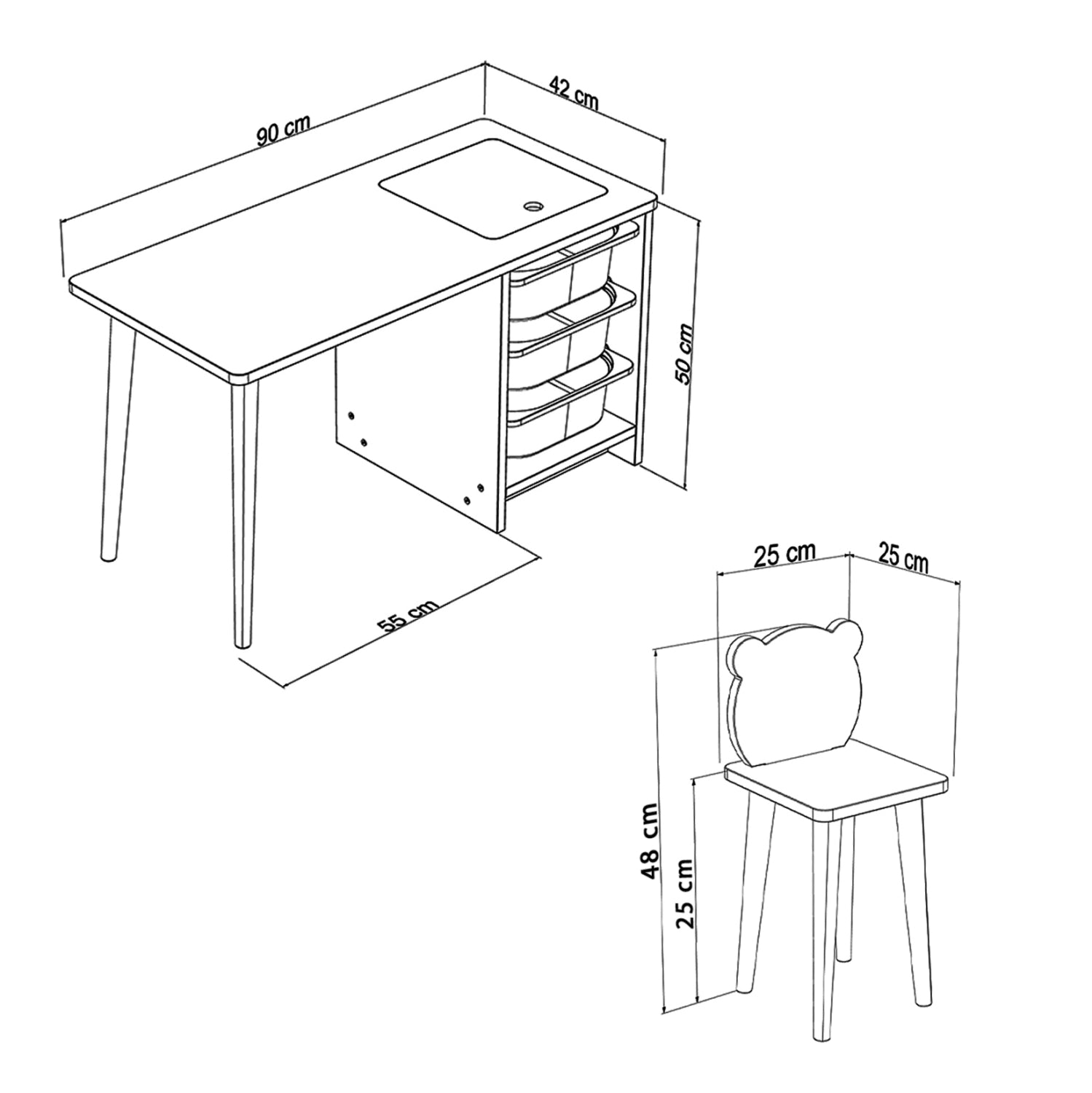 90 cm

42 cm

50 cm

55 cm

25 cm

25 cm

48 cm

25 cm