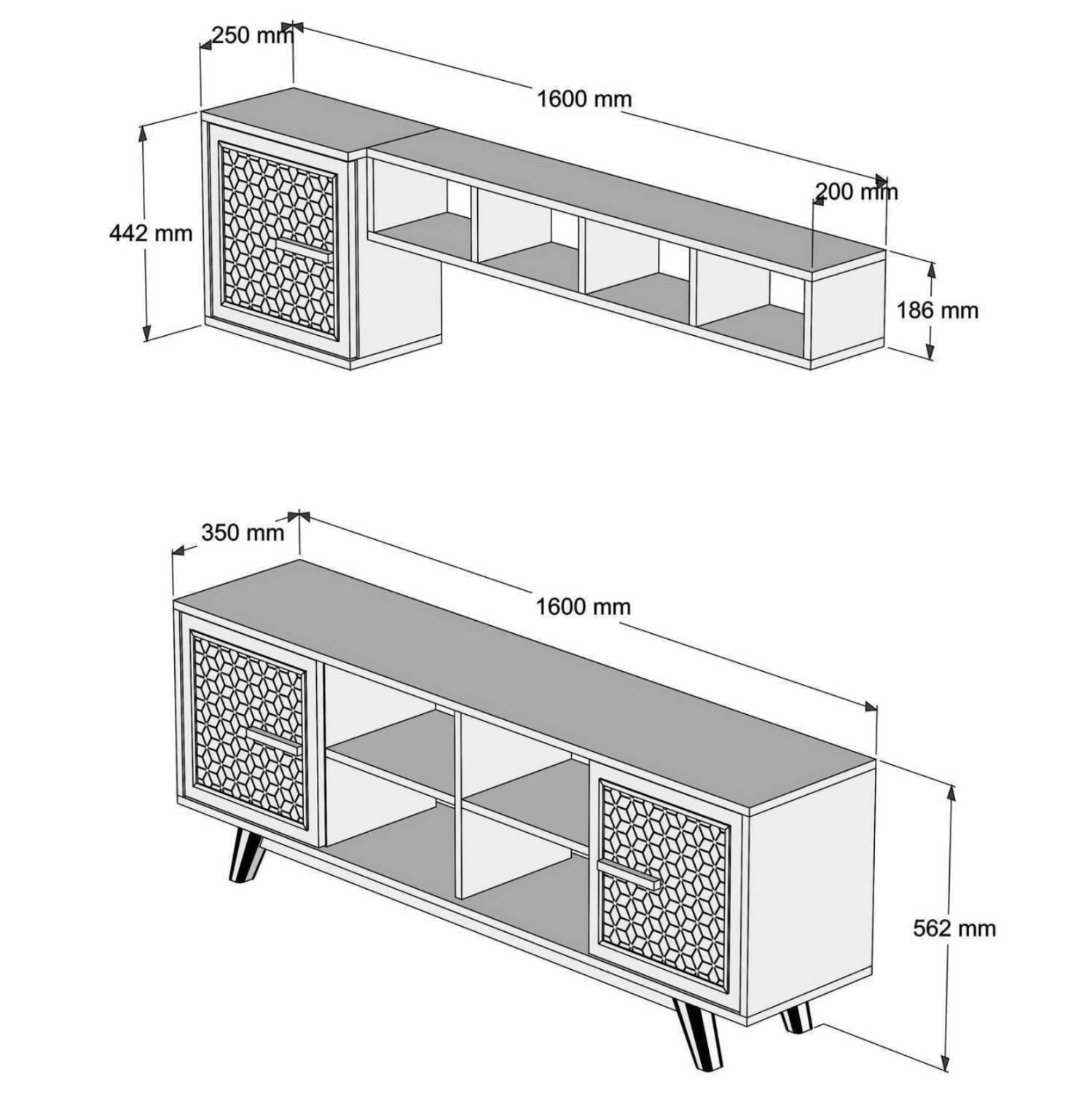 250 mm
1600 mm
200 mm
442 mm
186 mm

350 mm
1600 mm
562 mm