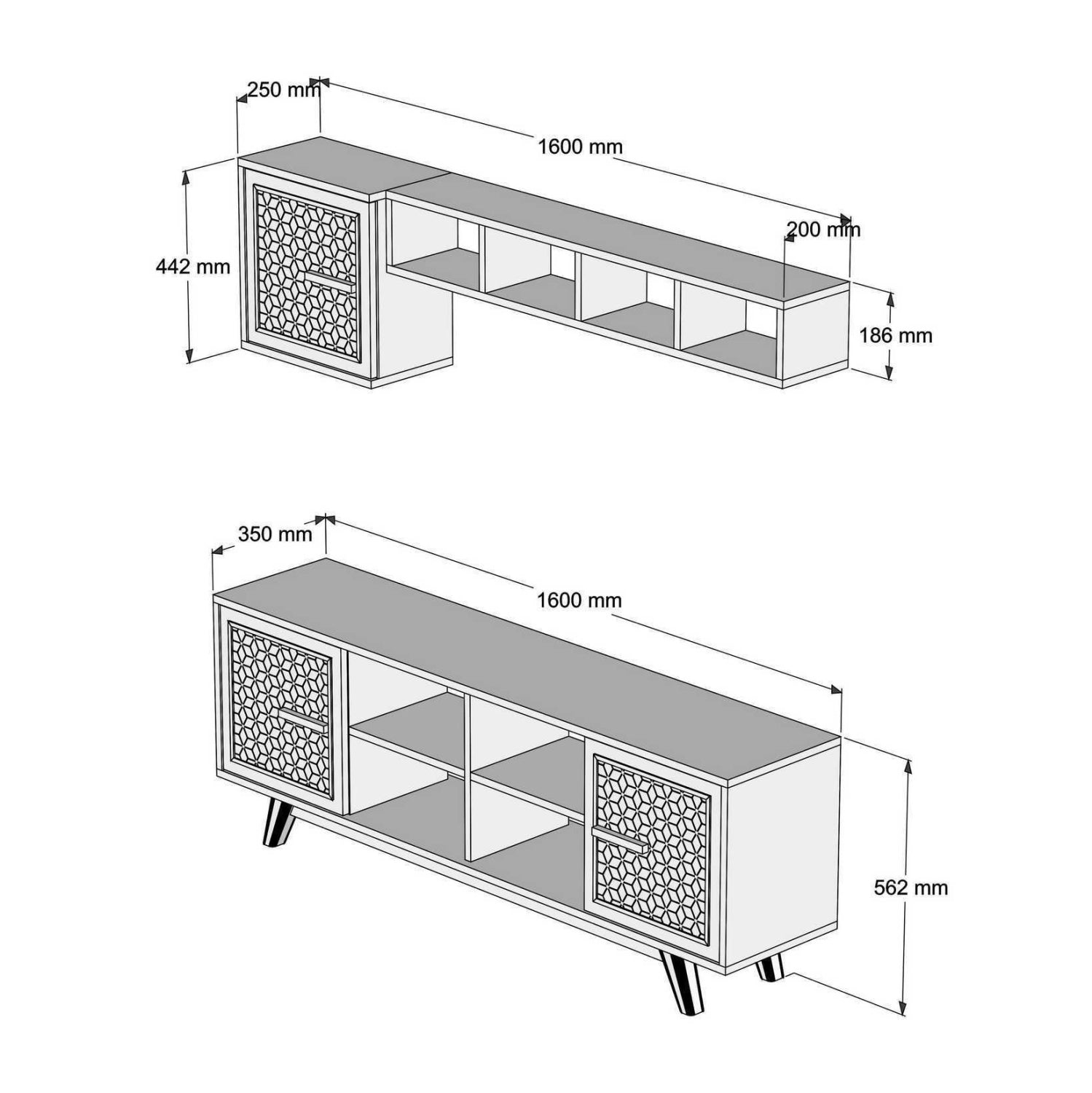 250 mm
1600 mm
200 mm
442 mm
186 mm

350 mm
1600 mm
562 mm